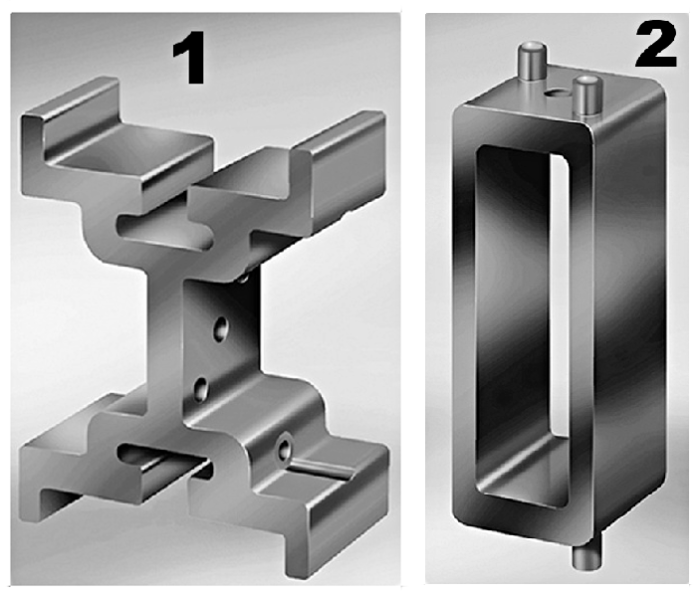 1

2